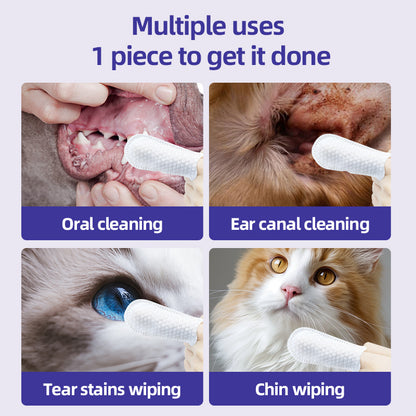 Multiple uses
1 piece to get it done

Oral cleaning

Ear canal cleaning

Tear stains wiping

Chin wiping